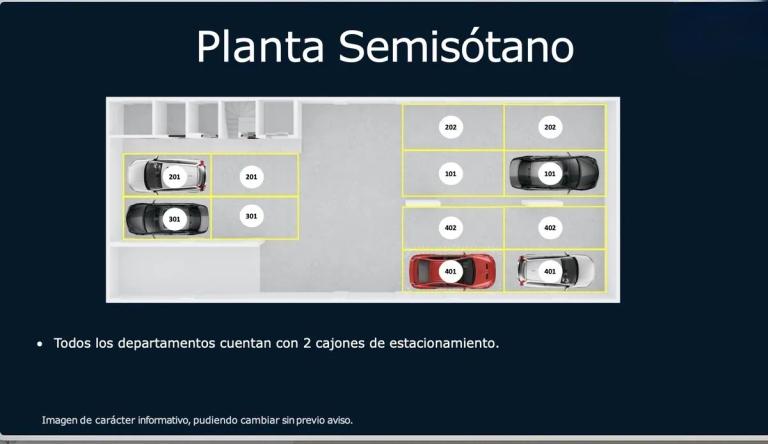 Planta Semisótano

202
202
201
201
101
101
301
301
402
402
401
401

• Todos los departamentos cuentan con 2 cajones de estacionamiento.

Imagen de carácter informativo, pudiendo cambiar sin previo aviso.